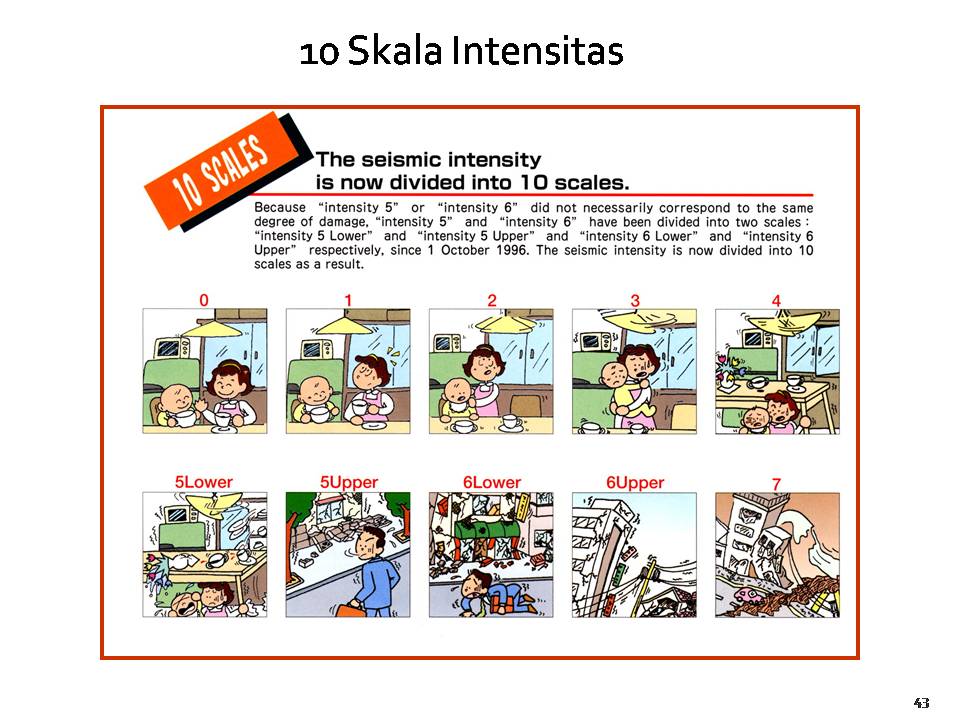 10 Skala Intensitas

10 SCALES

The seismic intensity is now divided into 10 scales.

Because "intensity 5" or "intensity 6" did not necessarily correspond to the same degree of damage, "intensity 5" and "intensity 6" have been divided into two scales : "intensity 5 Lower" and "intensity 5 Upper" and "intensity 6 Lower" and "intensity 6 Upper" respectively, since 1 October 1996. The seismic intensity is now divided into 10 scales as a result.

0

1

2

3

4

5Lower

5Upper

6Lower

6Upper

7

43